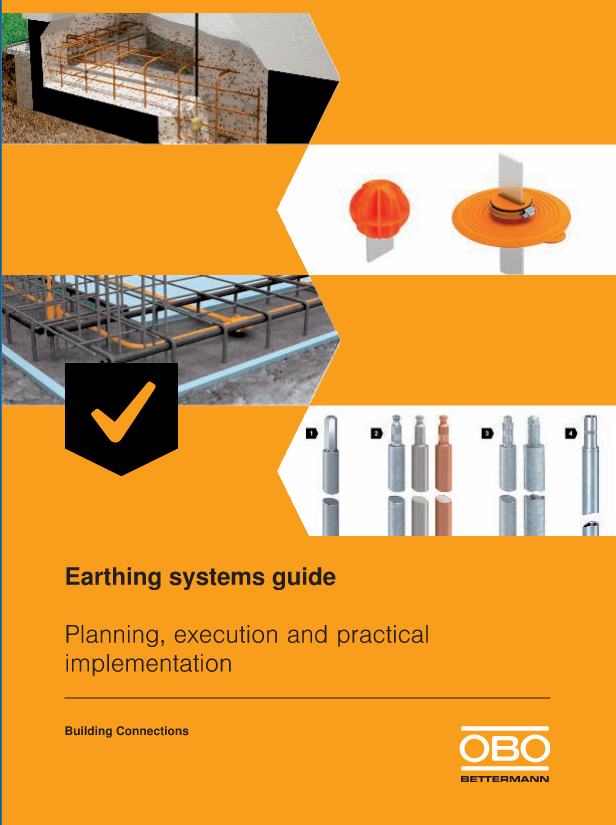 1 2 3 4

Earthing systems guide

Planning, execution and practical implementation

Building Connections

OBO
BETTERMANN